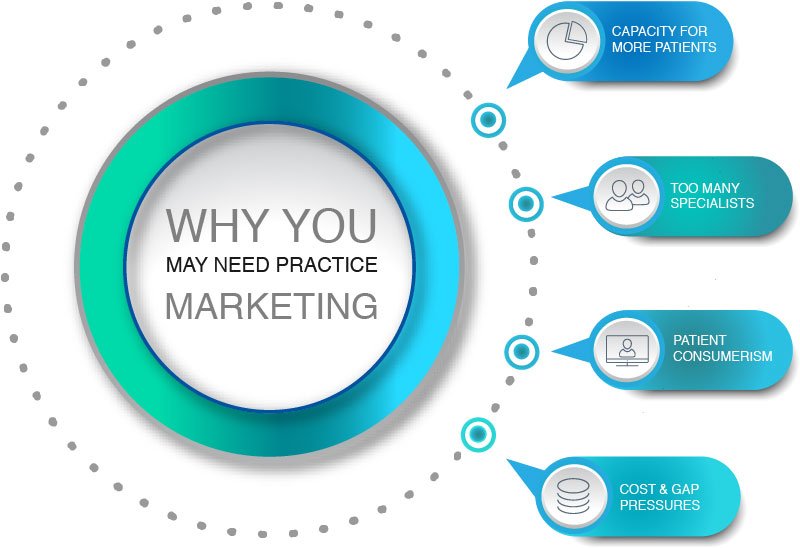 WHY YOU
MAY NEED PRACTICE
MARKETING

CAPACITY FOR MORE PATIENTS

TOO MANY SPECIALISTS

PATIENT CONSUMERISM

COST & GAP PRESSURES